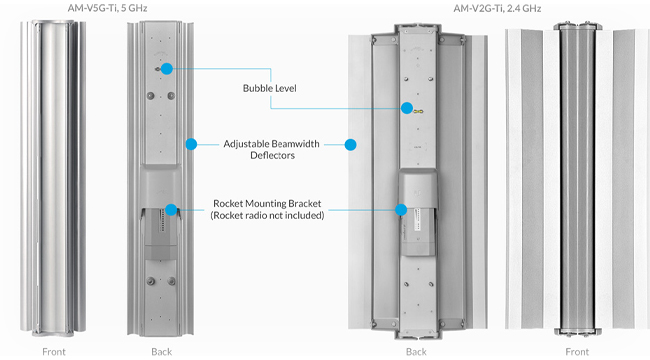 AM-V5G-Ti, 5 GHz

AM-V2G-Ti, 2.4 GHz

Bubble Level

Adjustable Beamwidth Deflectors

Rocket Mounting Bracket (Rocket radio not included)

Front

Back

Back

Front